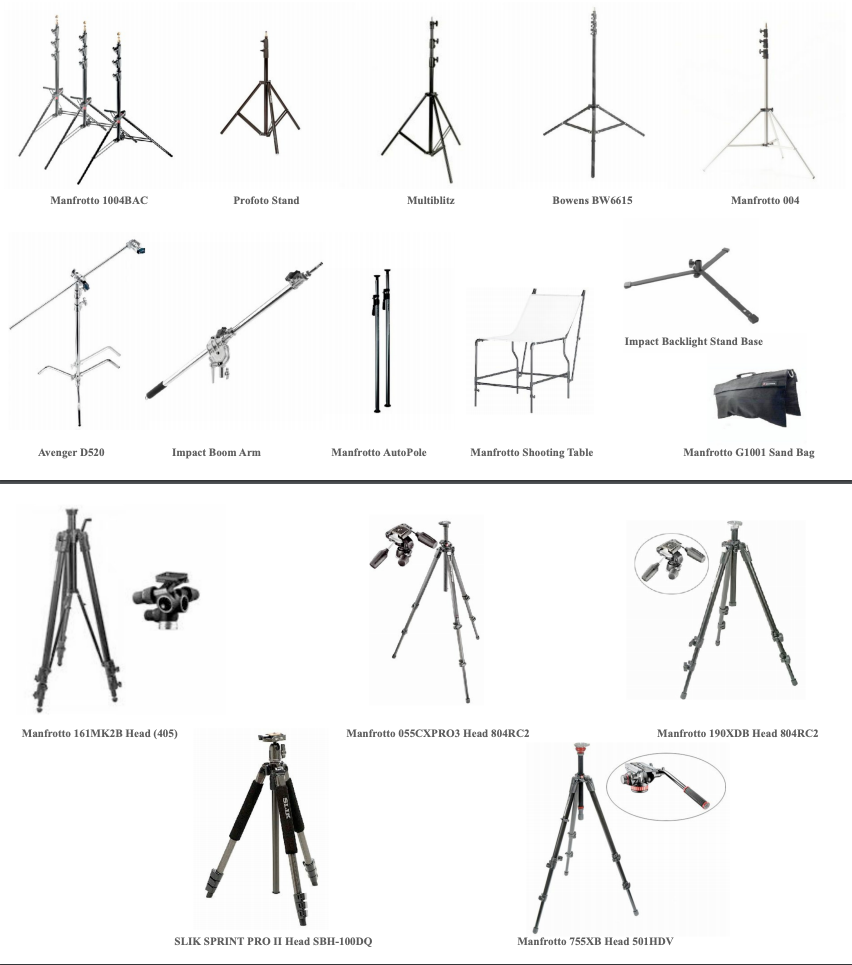 Manfrotto 1004BAC

Profoto Stand

Multiblitz

Bowens BW6615

Manfrotto 004

Impact Backlight Stand Base

Avenger D520

Impact Boom Arm

Manfrotto AutoPole

Manfrotto Shooting Table

Manfrotto G1001 Sand Bag

Manfrotto 161MK2B Head (405)

Manfrotto 055CXPRO3 Head 804RC2

Manfrotto 190XDB Head 804RC2

SLIK

SLIK SPRINT PRO II Head SBH-100DQ

Manfrotto 755XB Head 501HDV